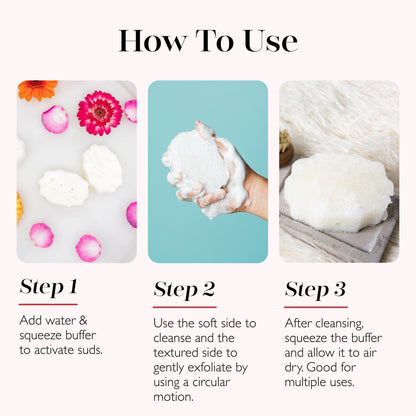 How To Use

Step 1

Add water & squeeze buffer to activate suds.

Step 2

Use the soft side to cleanse and the textured side to gently exfoliate by using a circular motion.

Step 3

After cleansing, squeeze the buffer and allow it to air dry. Good for multiple uses.